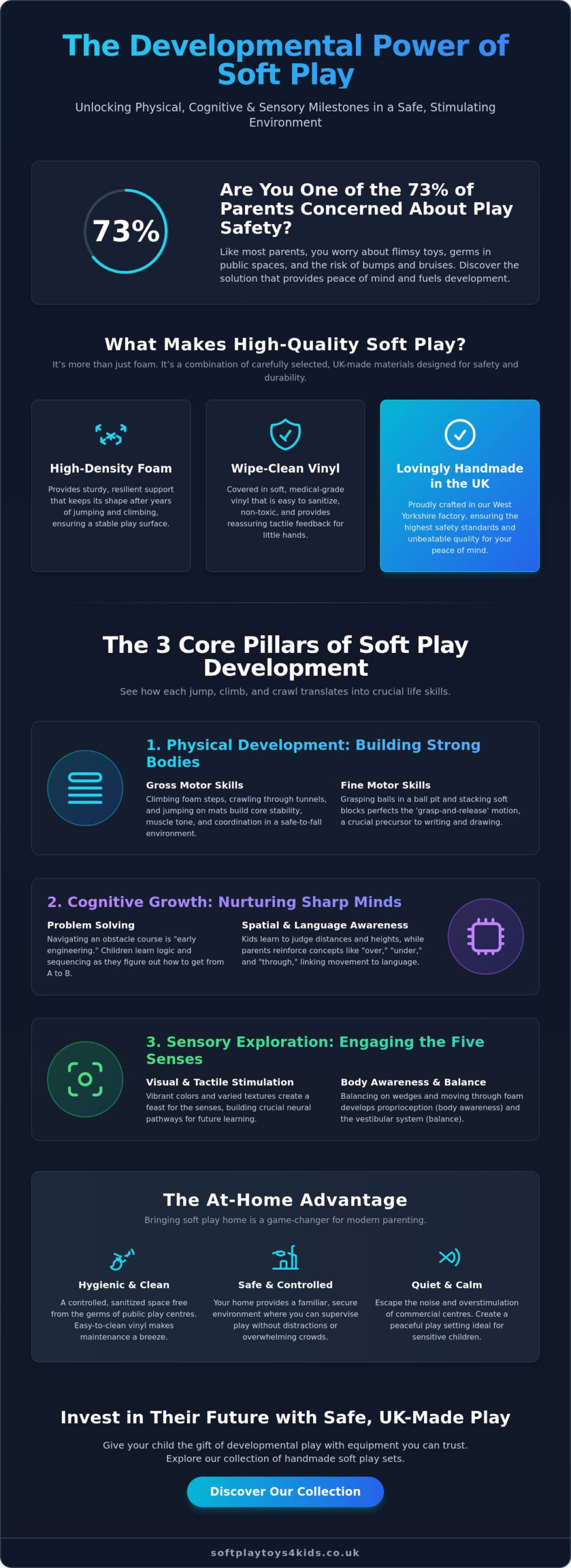 The Developmental Power of Soft Play

Unlocking Physical, Cognitive & Sensory Milestones in a Safe, Stimulating Environment

73%

Are You One of the 73% of Parents Concerned About Play Safety?

Like most parents, you worry about flimsy toys, germs in public spaces, and the risk of bumps and bruises. Discover the solution that provides peace of mind and fuels development.

What Makes High-Quality Soft Play?

It's more than just foam. It's a combination of carefully selected, UK-made materials designed for safety and durability.

High-Density Foam

Provides sturdy, resilient support that keeps its shape after years of jumping and climbing, ensuring a stable play surface.

Wipe-Clean Vinyl

Covered in soft, medical-grade vinyl that is easy to sanitize, non-toxic, and provides reassuring tactile feedback for little hands.

Lovingly Handmade in the UK

Proudly crafted in our West Yorkshire factory, ensuring the highest safety standards and unbeatable quality for your peace of mind.

The 3 Core Pillars of Soft Play Development

See how each jump, climb, and crawl translates into crucial life skills.

1. Physical Development: Building Strong Bodies

Gross Motor Skills

Climbing foam steps, crawling through tunnels, and jumping on mats build core stability, muscle tone, and coordination in a safe-to-fall environment.

Fine Motor Skills

Grasping balls in a ball pit and stacking soft blocks perfects the 'grasp-and-release' motion, a crucial precursor to writing and drawing.

2. Cognitive Growth: Nurturing Sharp Minds

Problem Solving

Navigating an obstacle course is "early engineering." Children learn logic and sequencing as they figure out how to get from A to B.

Spatial & Language Awareness

Kids learn to judge distances and heights, while parents reinforce concepts like "over," "under," and "through," linking movement to language.

3. Sensory Exploration: Engaging the Five Senses

Visual & Tactile Stimulation

Vibrant colors and varied textures create a feast for the senses, building crucial neural pathways for future learning.

Body Awareness & Balance

Balancing on wedges and moving through foam develops proprioception (body awareness) and the vestibular system (balance).

The At-Home Advantage

Bringing soft play home is a game-changer for modern parenting.

Hygienic & Clean

A controlled, sanitized space free from the germs of public play centres. Easy-to-clean vinyl makes maintenance a breeze.

Safe & Controlled

Your home provides a familiar, secure environment where you can supervise play without distractions or overwhelming crowds.

Quiet & Calm

Escape the noise and overstimulation of commercial centres. Create a peaceful play setting ideal for sensitive children.

Invest in Their Future with Safe, UK-Made Play

Give your child the gift of developmental play with equipment you can trust. Explore our collection of handmade soft play sets.

Discover Our Collection

softplaytoys4kids.co.uk